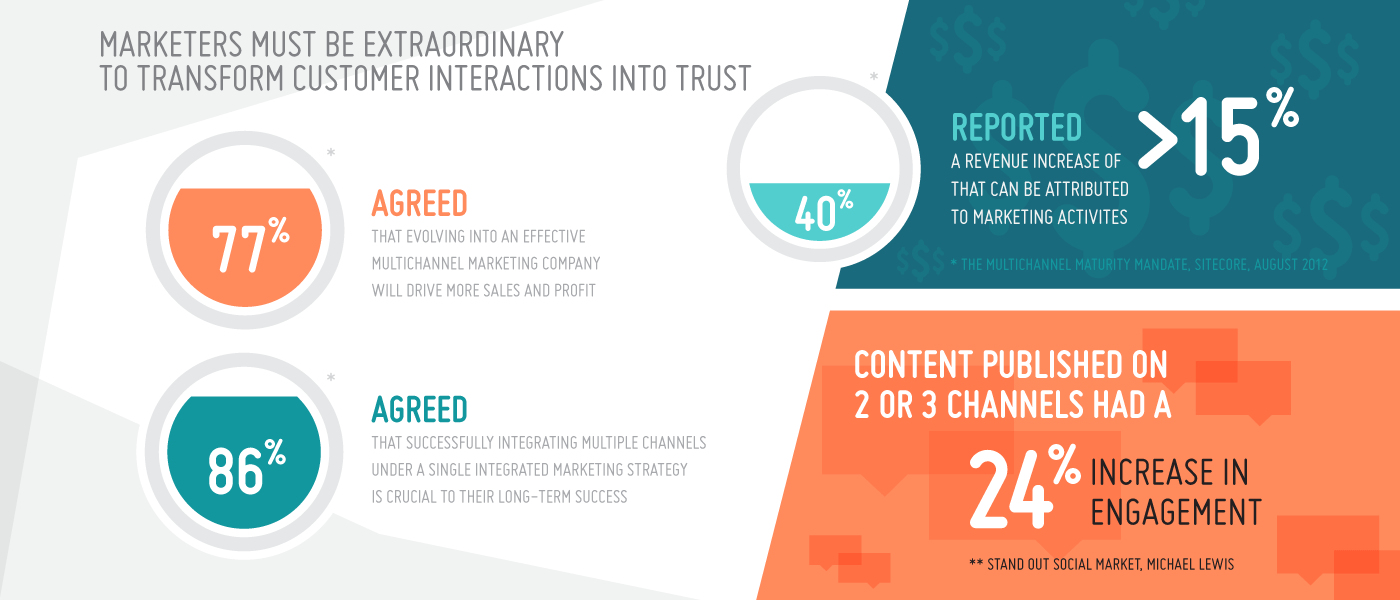 MARKETERS MUST BE EXTRAORDINARY
TO TRANSFORM CUSTOMER INTERACTIONS INTO TRUST

*
77%
AGREED
THAT EVOLVING INTO AN EFFECTIVE MULTICHANNEL MARKETING COMPANY WILL DRIVE MORE SALES AND PROFIT

*
86%
AGREED
THAT SUCCESSFULLY INTEGRATING MULTIPLE CHANNELS UNDER A SINGLE INTEGRATED MARKETING STRATEGY IS CRUCIAL TO THEIR LONG-TERM SUCCESS

*
40%
REPORTED
A REVENUE INCREASE OF
>15%
THAT CAN BE ATTRIBUTED TO MARKETING ACTIVITES

* THE MULTICHANNEL MATURITY MANDATE, SITECORE, AUGUST 2012

CONTENT PUBLISHED ON 2 OR 3 CHANNELS HAD A
24% INCREASE IN ENGAGEMENT

** STAND OUT SOCIAL MARKET, MICHAEL LEWIS