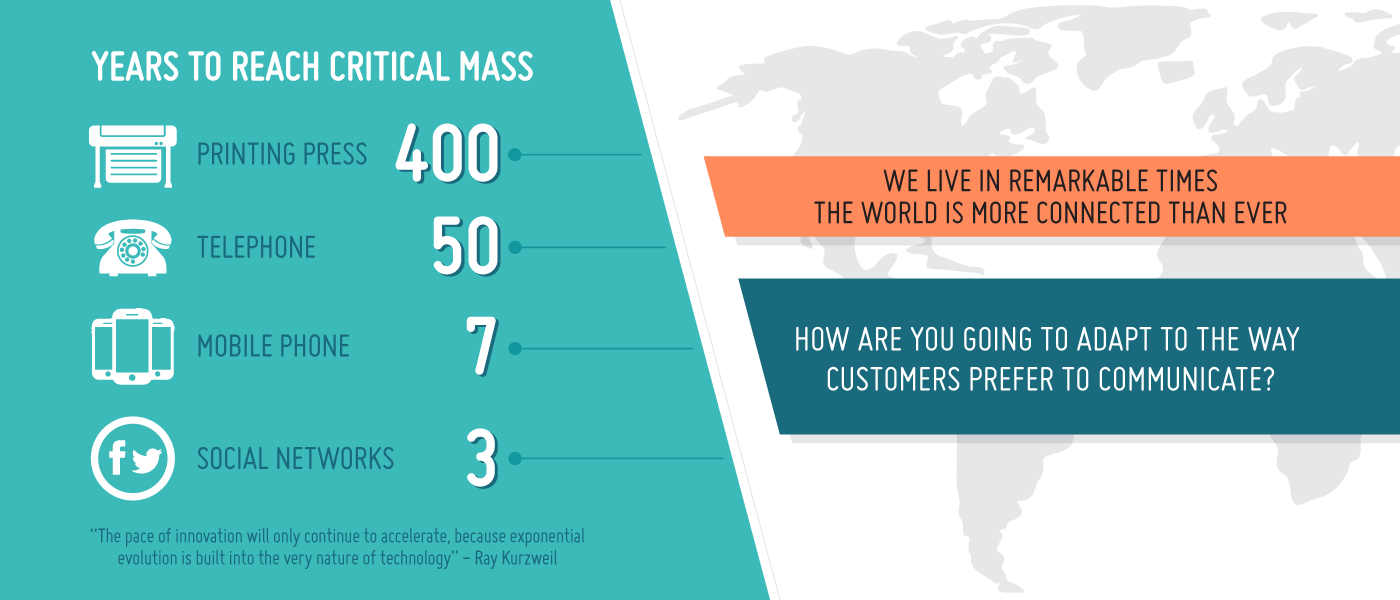 YEARS TO REACH CRITICAL MASS

PRINTING PRESS 400

TELEPHONE 50

MOBILE PHONE 7

SOCIAL NETWORKS 3

"The pace of innovation will only continue to accelerate, because exponential evolution is built into the very nature of technology" – Ray Kurzweil

WE LIVE IN REMARKABLE TIMES
THE WORLD IS MORE CONNECTED THAN EVER

HOW ARE YOU GOING TO ADAPT TO THE WAY CUSTOMERS PREFER TO COMMUNICATE?