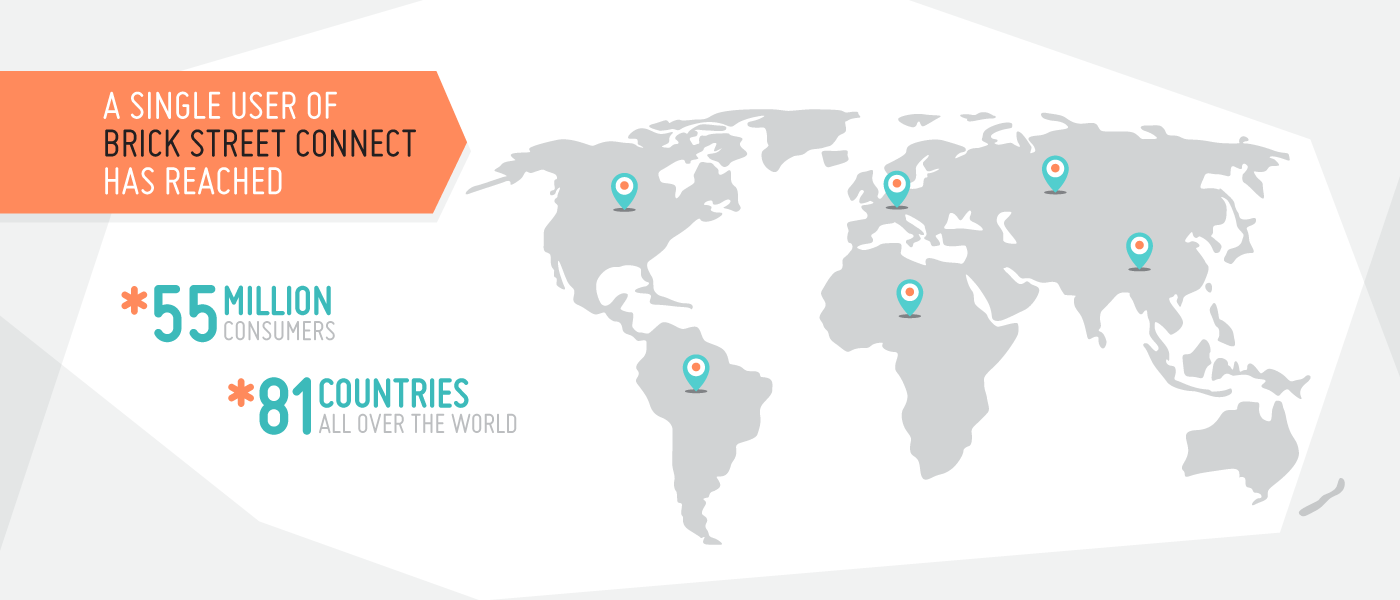 A SINGLE USER OF BRICK STREET CONNECT HAS REACHED

*55 MILLION CONSUMERS

*81 COUNTRIES ALL OVER THE WORLD