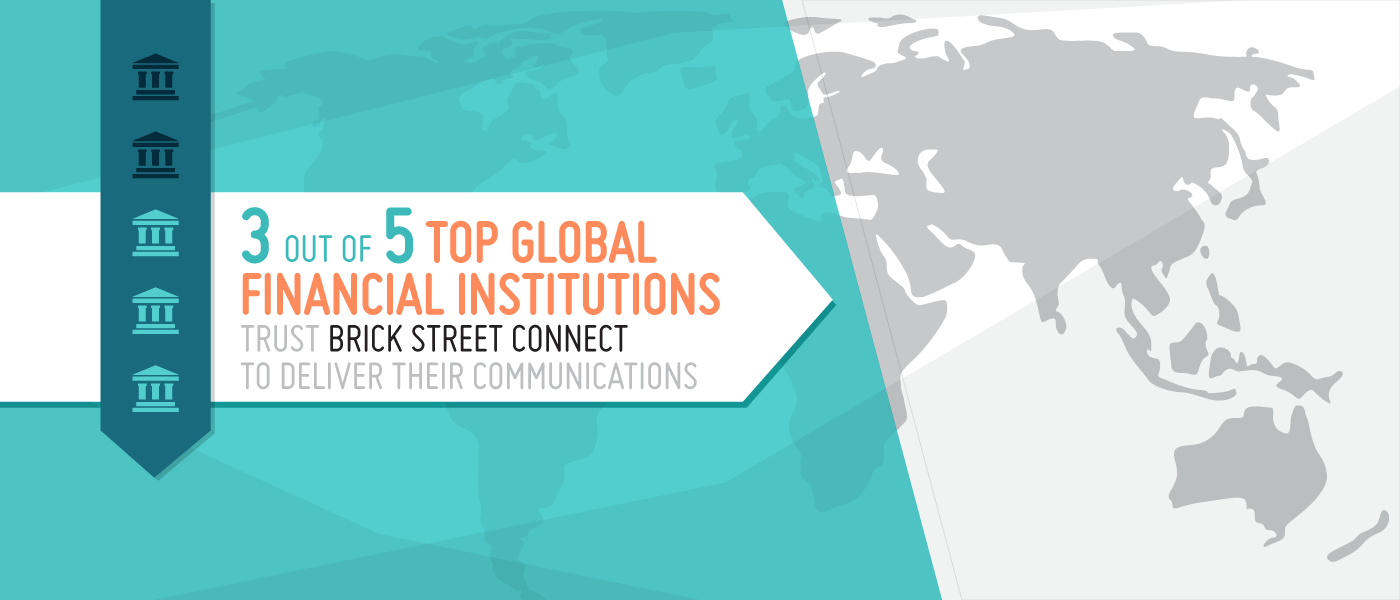 3 OUT OF 5 TOP GLOBAL FINANCIAL INSTITUTIONS TRUST BRICK STREET CONNECT TO DELIVER THEIR COMMUNICATIONS